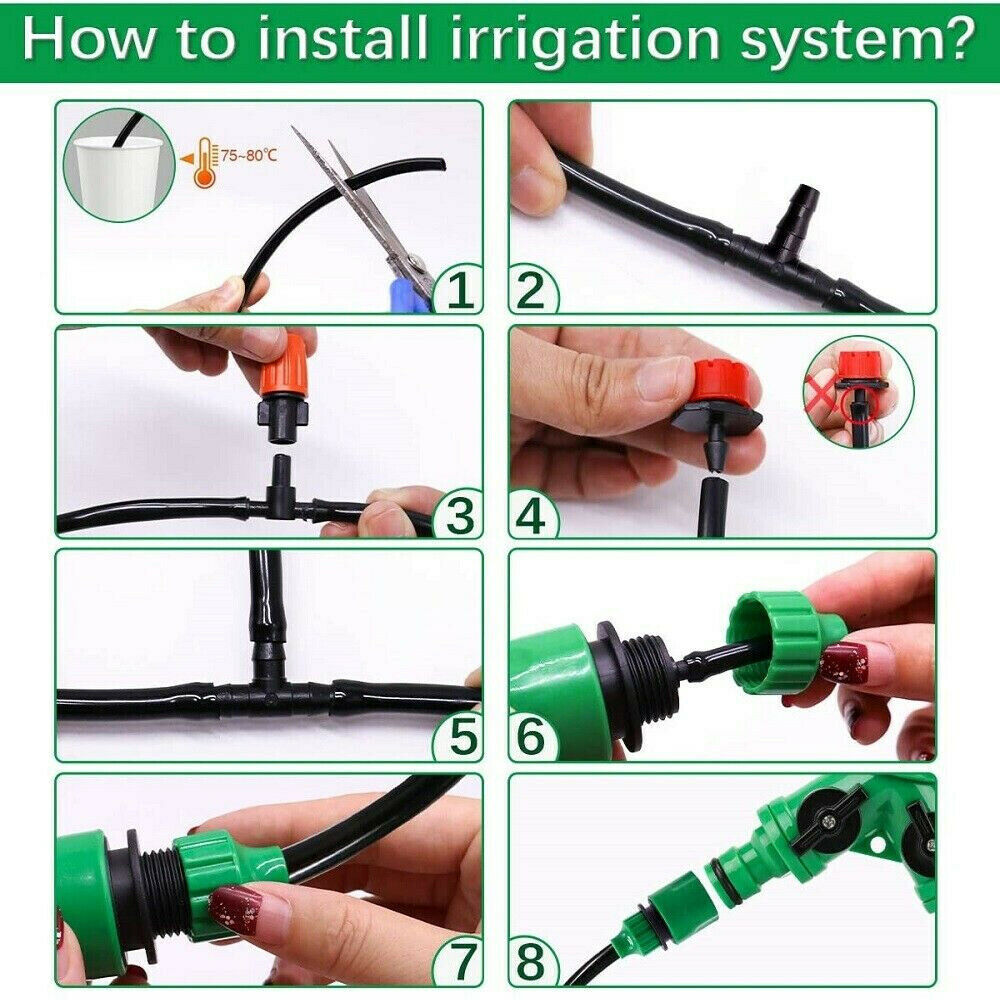 How to install irrigation system?

75~80°C

1

2

3

4

5

6

7

8