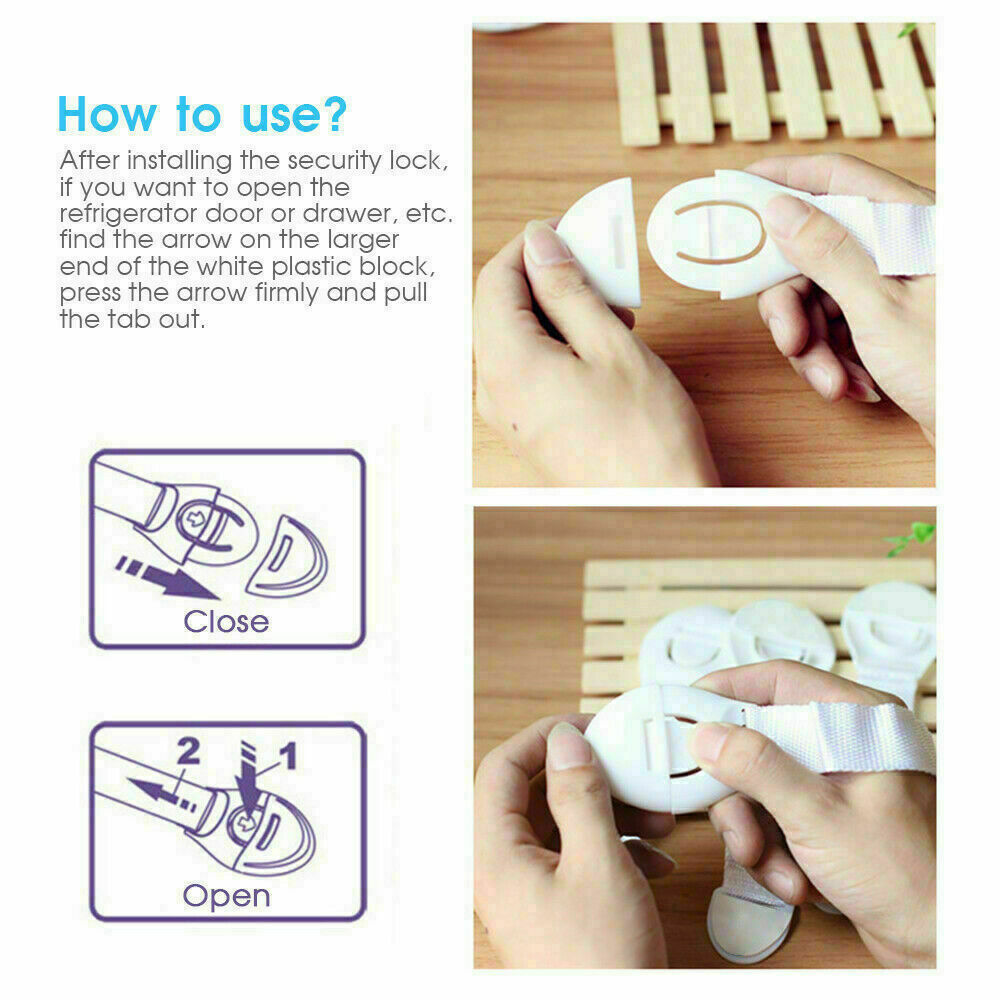 How to use?

After installing the security lock, if you want to open the refrigerator door or drawer, etc. find the arrow on the larger end of the white plastic block, press the arrow firmly and pull the tab out.

Close

2
1
Open