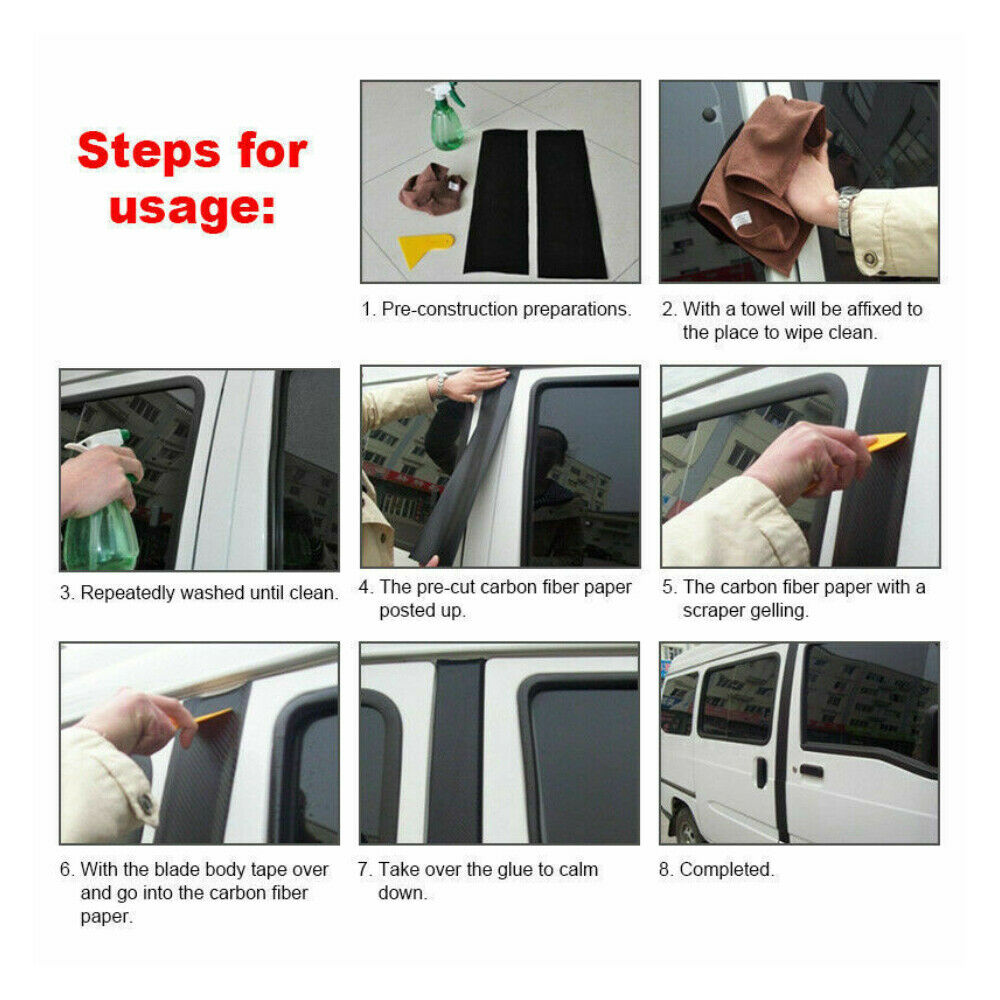 Steps for usage:

1. Pre-construction preparations.

2. With a towel will be affixed to the place to wipe clean.

3. Repeatedly washed until clean.

4. The pre-cut carbon fiber paper posted up.

5. The carbon fiber paper with a scraper gelling.

6. With the blade body tape over and go into the carbon fiber paper.

7. Take over the glue to calm down.

8. Completed.